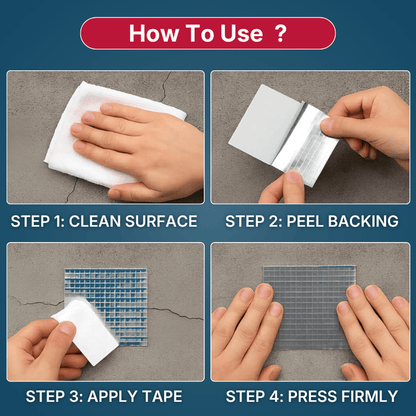 How To Use ?

STEP 1: CLEAN SURFACE

STEP 2: PEEL BACKING

STEP 3: APPLY TAPE

STEP 4: PRESS FIRMLY